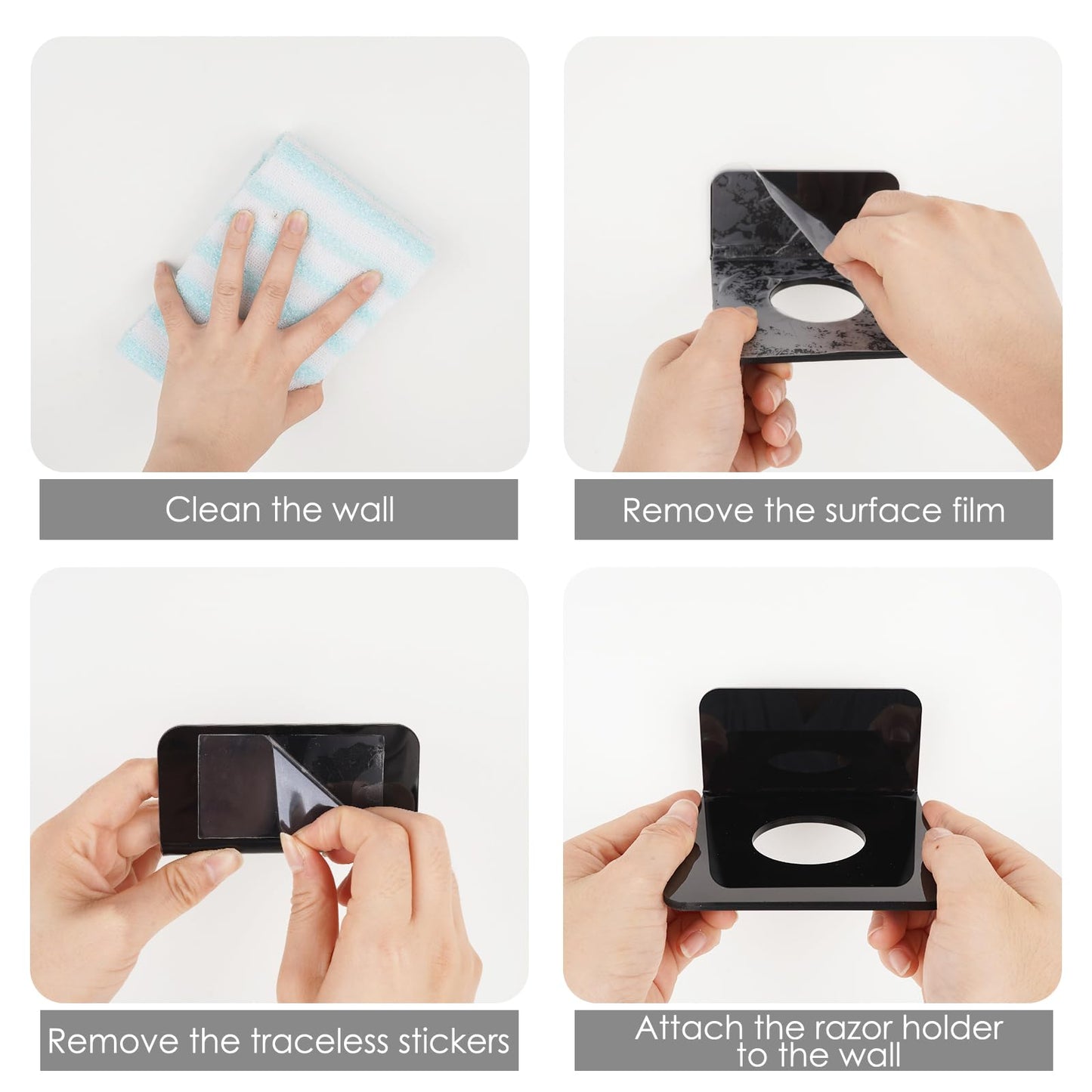 Clean the wall

Remove the surface film

Remove the traceless stickers

Attach the razor holder to the wall