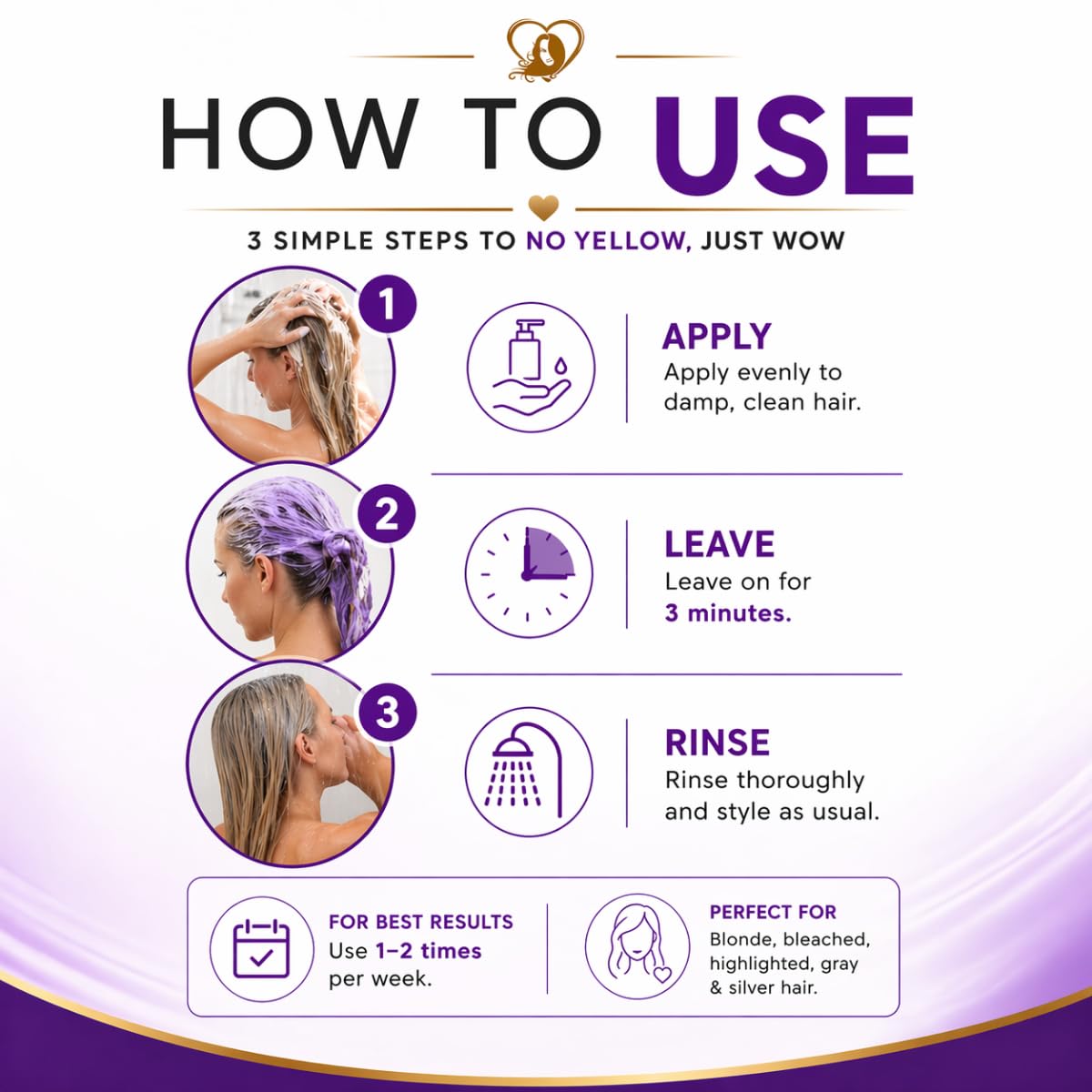 HOW TO USE

3 SIMPLE STEPS TO NO YELLOW, JUST WOW

1

APPLY
Apply evenly to damp, clean hair.

2

LEAVE
Leave on for 3 minutes.

3

RINSE
Rinse thoroughly and style as usual.

FOR BEST RESULTS
Use 1–2 times per week.

PERFECT FOR
Blonde, bleached, highlighted, gray & silver hair.