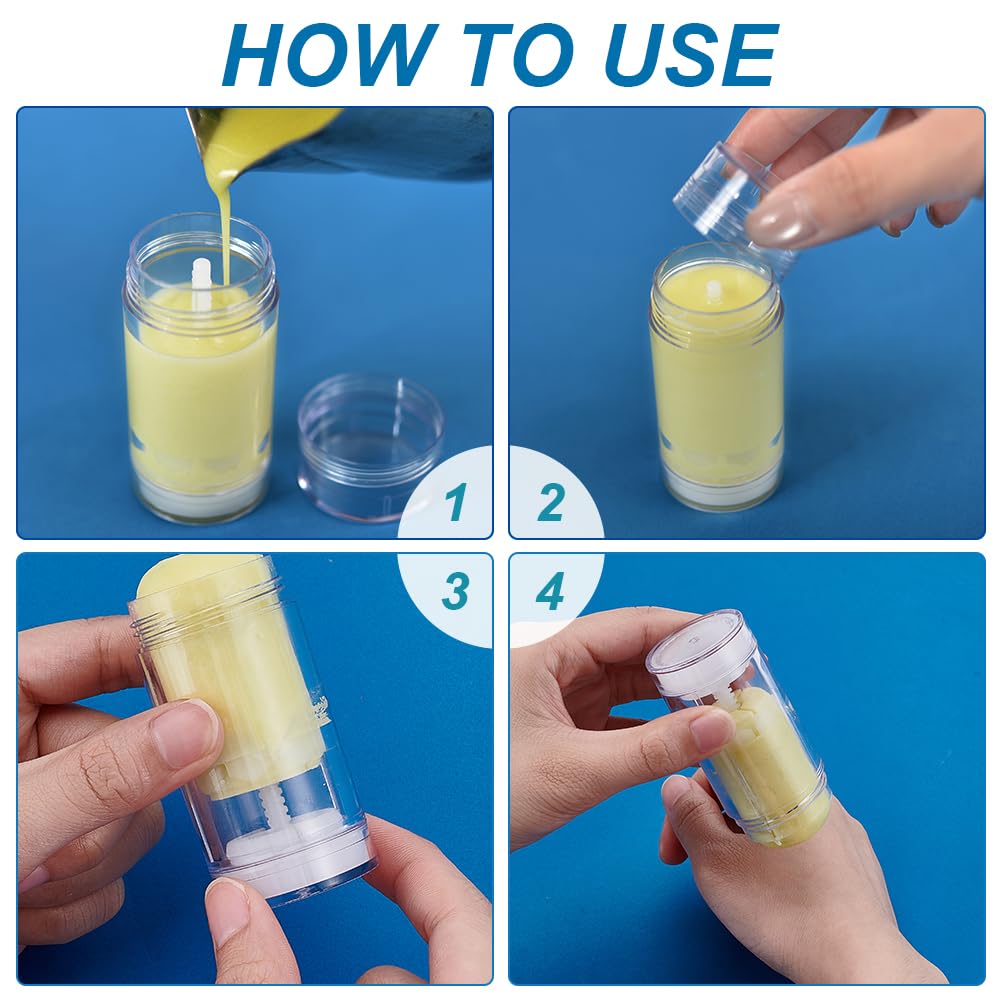 HOW TO USE

1

2

3

4