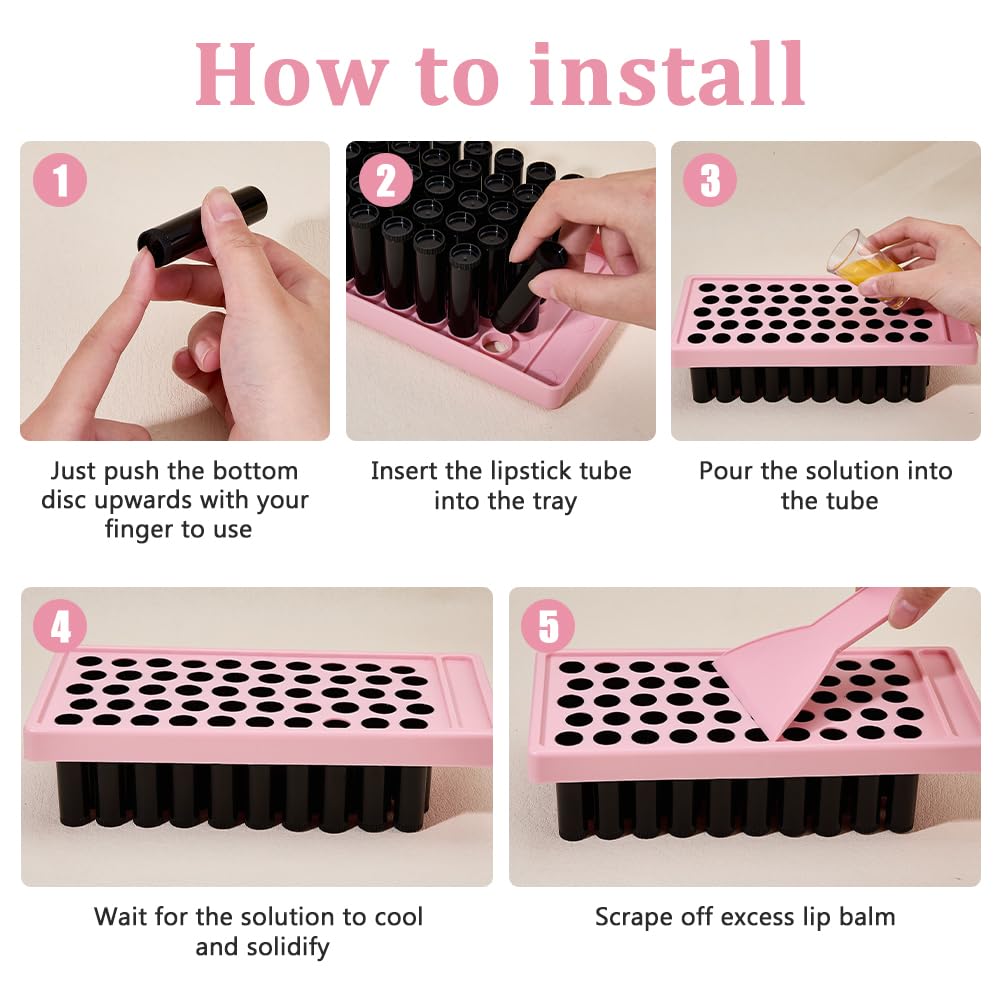 How to install

1

Just push the bottom disc upwards with your finger to use

2

Insert the lipstick tube into the tray

3

Pour the solution into the tube

4

Wait for the solution to cool and solidify

5

Scrape off excess lip balm